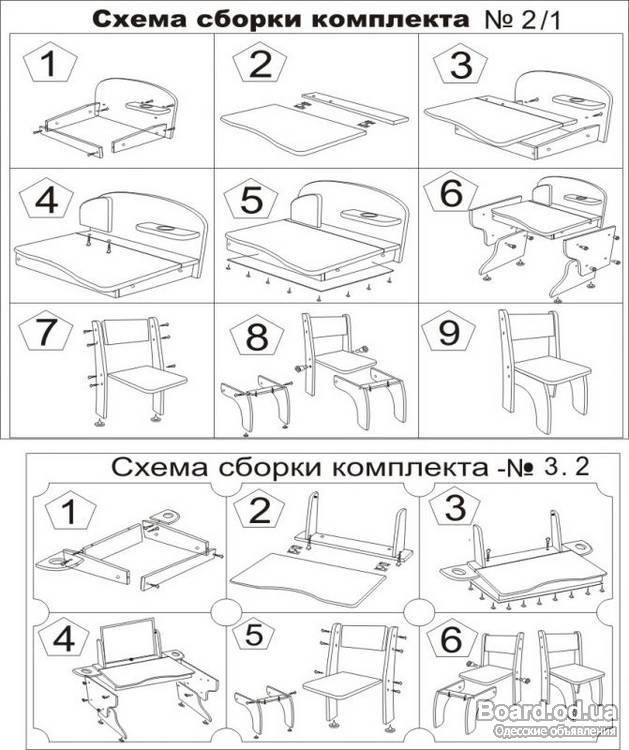 Схема сборки комплекта № 2/1

1

2

3

4

5

6

7

8

9

Схема сборки комплекта -№ 3. 2

1

2

3

4

5

6

Board.od.ua
Одесские объявления