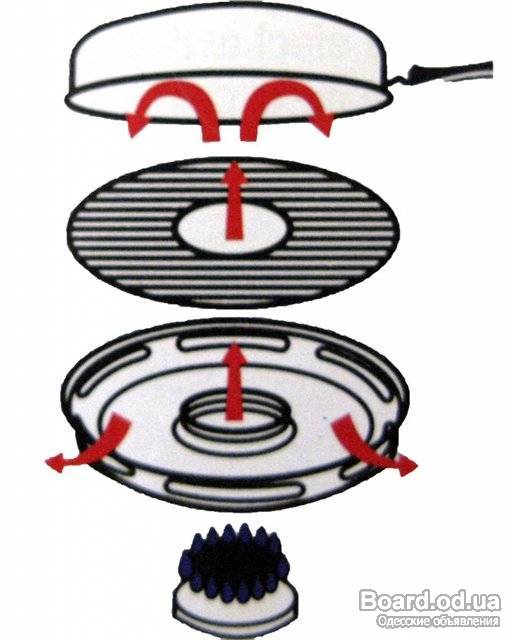 Board.od.ua
Одесские объявления