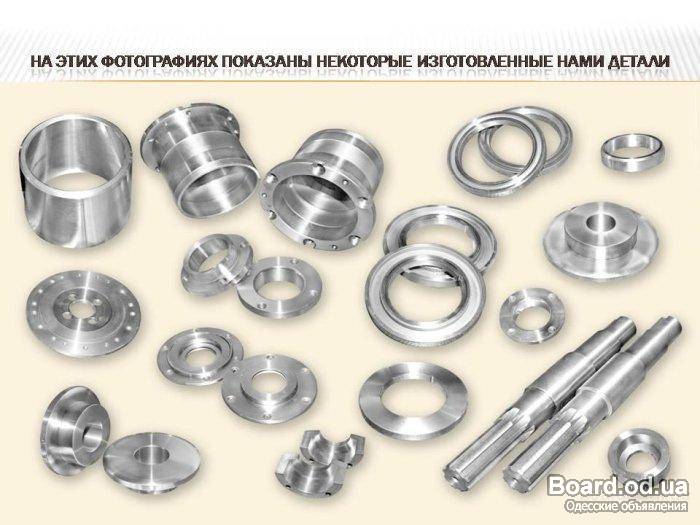 НА ЭТИХ ФОТОГРАФИЯХ ПОКАЗАНЫ НЕКОТОРЫЕ ИЗГОТОВЛЕННЫЕ НАМИ ДЕТАЛИ

Board.od.ua
Одесские объявления