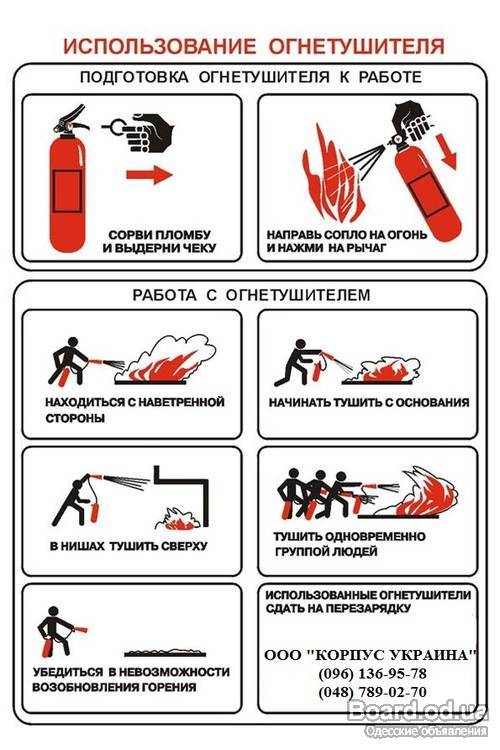 ИСПОЛЬЗОВАНИЕ ОГНЕТУШИТЕЛЯ

ПОДГОТОВКА ОГНЕТУШИТЕЛЯ К РАБОТЕ

СОРВИ ПЛОМБУ И ВЫДЕРНИ ЧЕКУ

НАПРАВЬ СОПЛО НА ОГОНЬ И НАЖМИ НА РЫЧАГ

РАБОТА С ОГНЕТУШИТЕЛЕМ

НАХОДИТЬСЯ С НАВЕТРЕННОЙ СТОРОНЫ

НАЧИНАТЬ ТУШИТЬ С ОСНОВАНИЯ

В НИШАХ ТУШИТЬ СВЕРХУ

ТУШИТЬ ОДНОВРЕМЕННО ГРУППОЙ ЛЮДЕЙ

УБЕДИТЬСЯ В НЕВОЗМОЖНОСТИ ВОЗОБНОВЛЕНИЯ ГОРЕНИЯ

ИСПОЛЬЗОВАННЫЕ ОГНЕТУШИТЕЛИ СДАТЬ НА ПЕРЕЗАРЯДКУ

ООО "КОРПУС УКРАИНА"
(096) 136-95-78
(048) 789-02-70

Board.od.ua
Одесские объявления