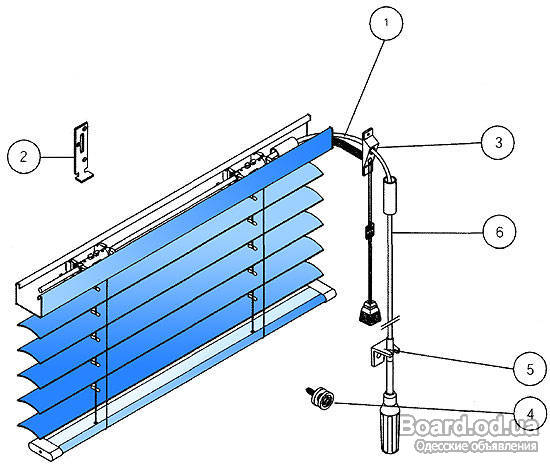 1
2
3
6
5
4
Board.od.ua
Одесские объявления